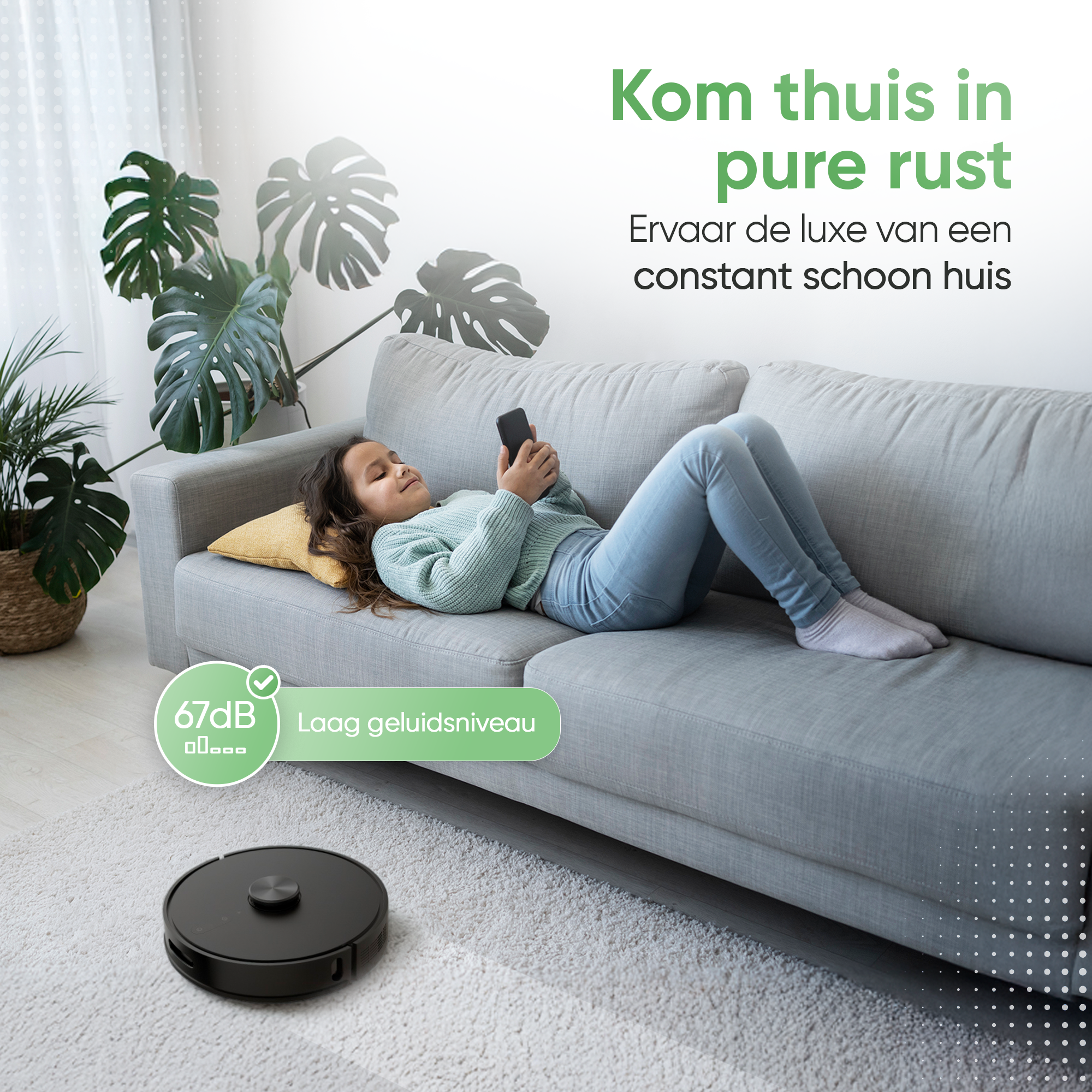 Kom thuis in pure rust

Ervaar de luxe van een constant schoon huis

67dB

Laag geluidsniveau